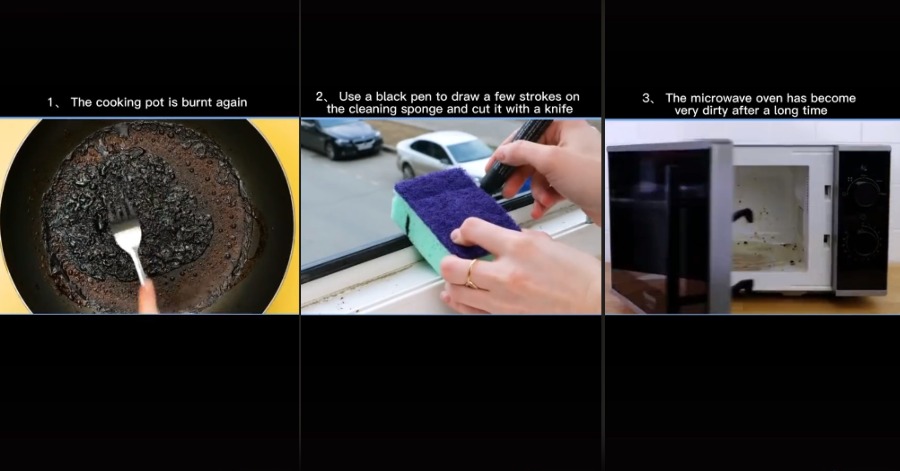 1、 The cooking pot is burnt again

2、 Use a black pen to draw a few strokes on the cleaning sponge and cut it with a knife

3、 The microwave oven has become very dirty after a long time